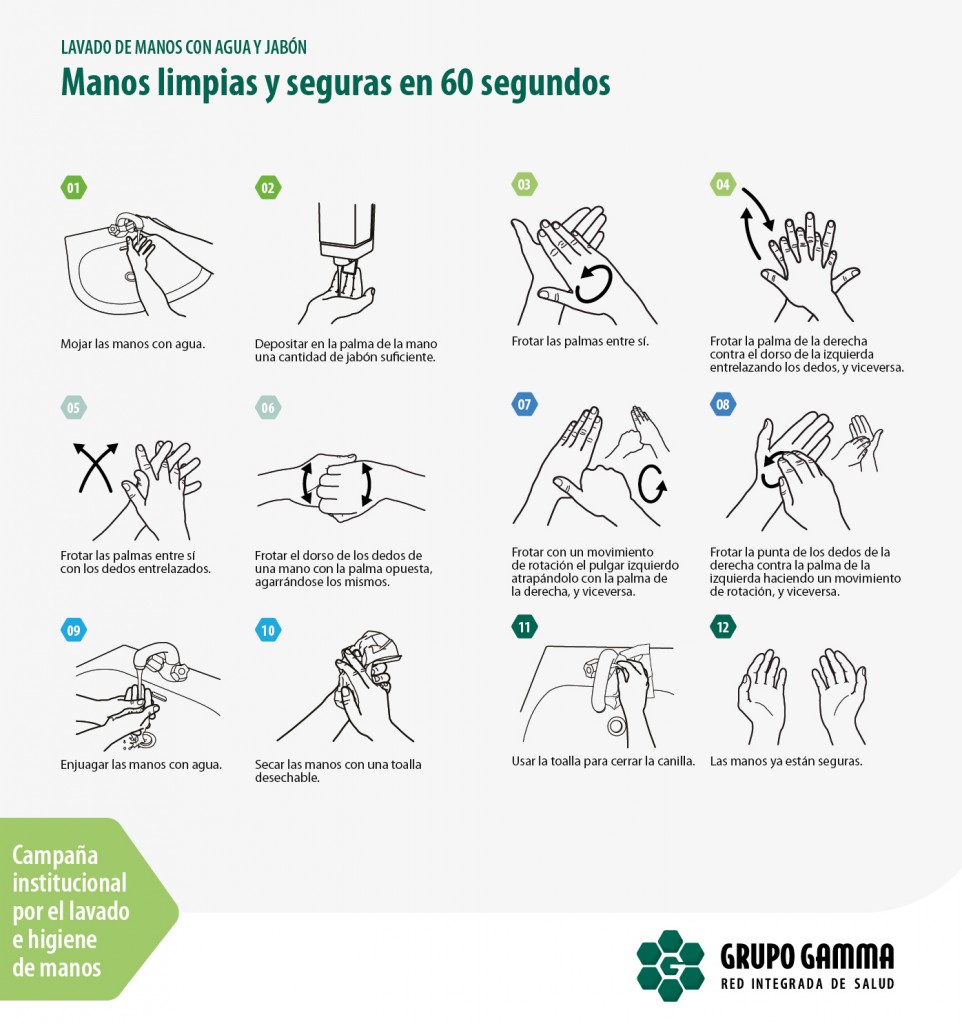 LAVADO DE MANOS CON AGUA Y JABÓN

Manos limpias y seguras en 60 segundos

01

Mojar las manos con agua.

02

Depositar en la palma de la mano una cantidad de jabón suficiente.

03

Frotar las palmas entre sí.

04

Frotar la palma de la derecha contra el dorso de la izquierda entrelazando los dedos, y viceversa.

05

Frotar las palmas entre sí con los dedos entrelazados.

06

Frotar el dorso de los dedos de una mano con la palma opuesta, agarrándose los mismos.

07

Frotar con un movimiento de rotación el pulgar izquierdo atrapándolo con la palma de la derecha, y viceversa.

08

Frotar la punta de los dedos de la derecha contra la palma de la izquierda haciendo un movimiento de rotación, y viceversa.

09

Enjuagar las manos con agua.

10

Secar las manos con una toalla desechable.

11

Usar la toalla para cerrar la canilla.

12

Las manos ya están seguras.

Campaña institucional por el lavado e higiene de manos

GRUPO GAMMA
RED INTEGRADA DE SALUD